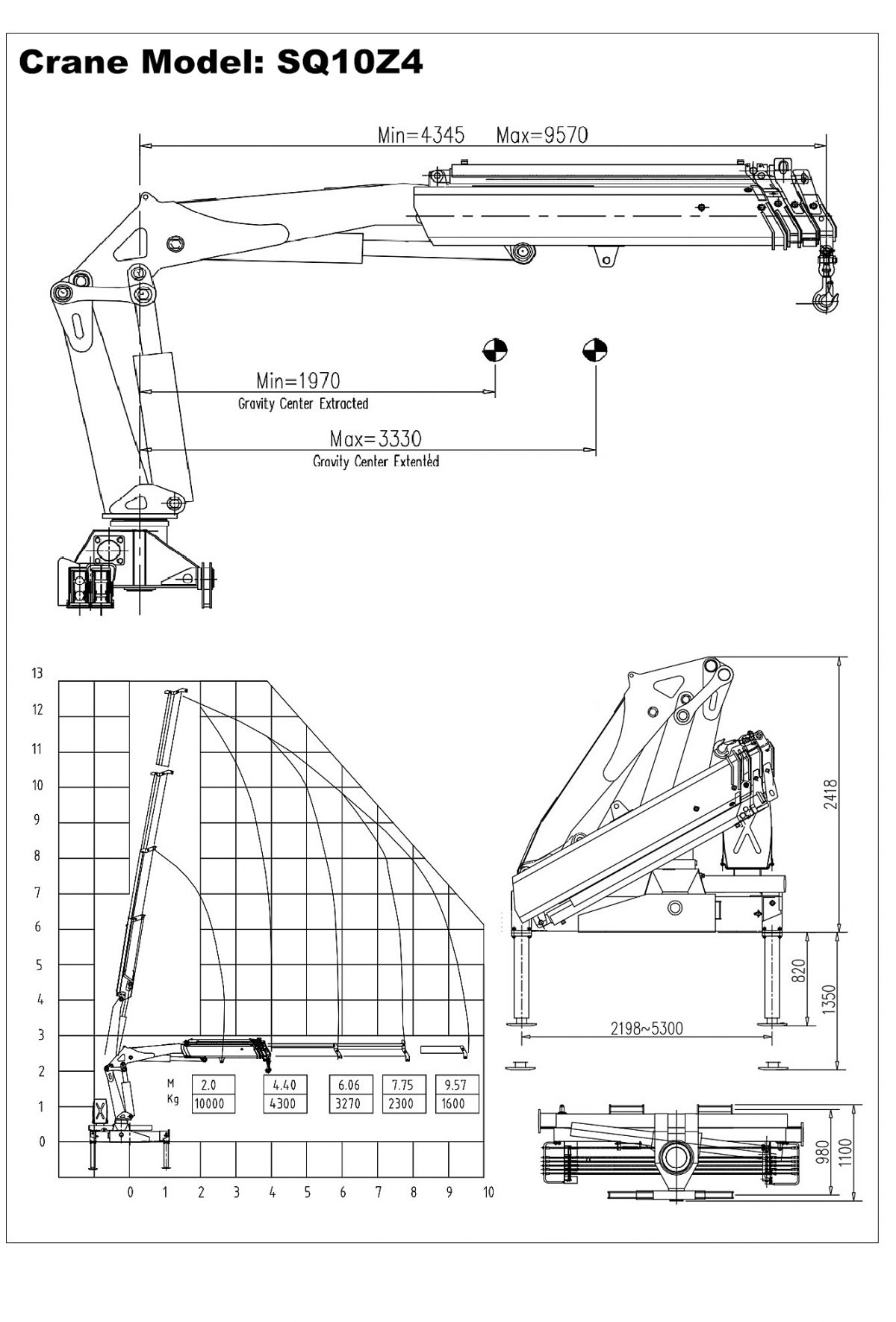 Crane Model: SQ10Z4

Min=4345 Max=9570

Min=1970
Gravity Center Extracted

Max=3330
Gravity Center Extented

13
12
11
10
9
8
7
6
5
4
3
2
1
0

| M | 2.0 | 4.40 | 6.06 | 7.75 | 9.57 |
|---|---|---|---|---|---|
| Kg | 10000 | 4300 | 3270 | 2300 | 1600 |

0 1 2 3 4 5 6 7 8 9 10

2418
820
1350
2198~5300

980
1100