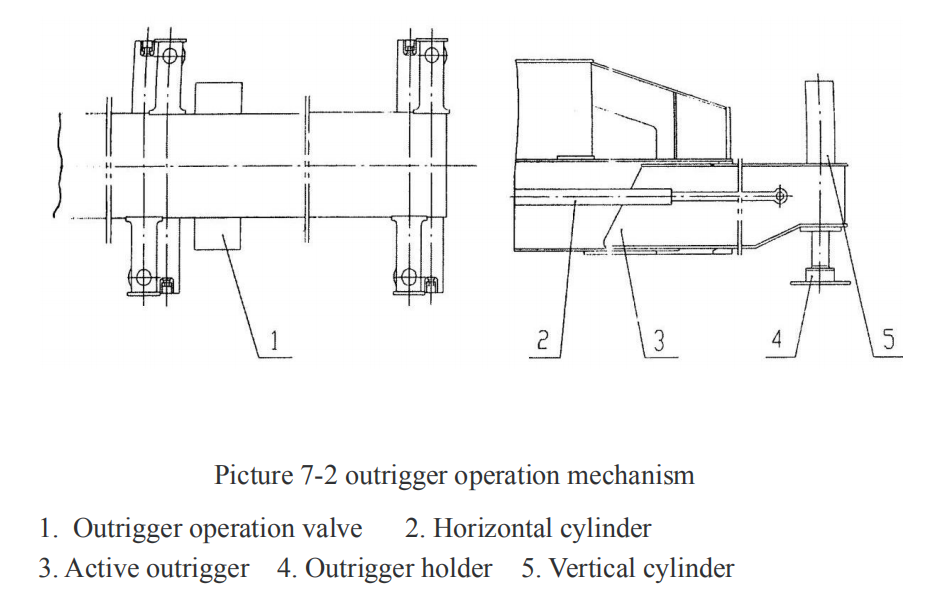 1

2

3

4

5

Picture 7-2 outrigger operation mechanism

1. Outrigger operation valve 2. Horizontal cylinder
3. Active outrigger 4. Outrigger holder 5. Vertical cylinder