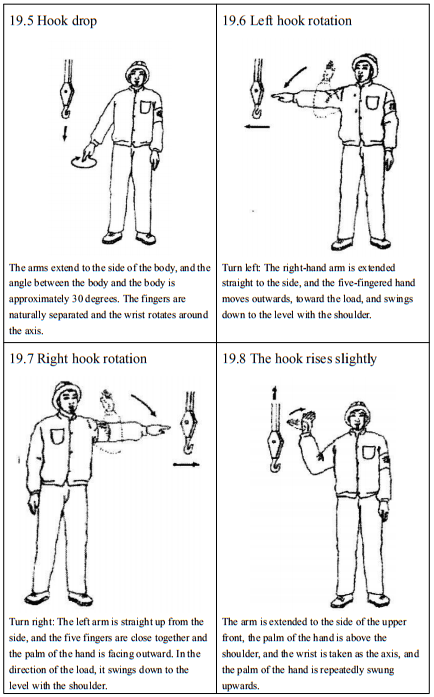 | 19.5 Hook drop | 19.6 Left hook rotation |
|---|---|
| The arms extend to the side of the body, and the angle between the body and the body is approximately 30 degrees. The fingers are naturally separated and the wrist rotates around the axis. | Turn left: The right-hand arm is extended straight to the side, and the five-fingered hand moves outwards, toward the load, and swings down to the level with the shoulder. |
| 19.7 Right hook rotation | 19.8 The hook rises slightly |
| Turn right: The left arm is straight up from the side, and the five fingers are close together and the palm of the hand is facing outward. In the direction of the load, it swings down to the level with the shoulder. | The arm is extended to the side of the upper front, the palm of the hand is above the shoulder, and the wrist is taken as the axis, and the palm of the hand is repeatedly swung upwards. |